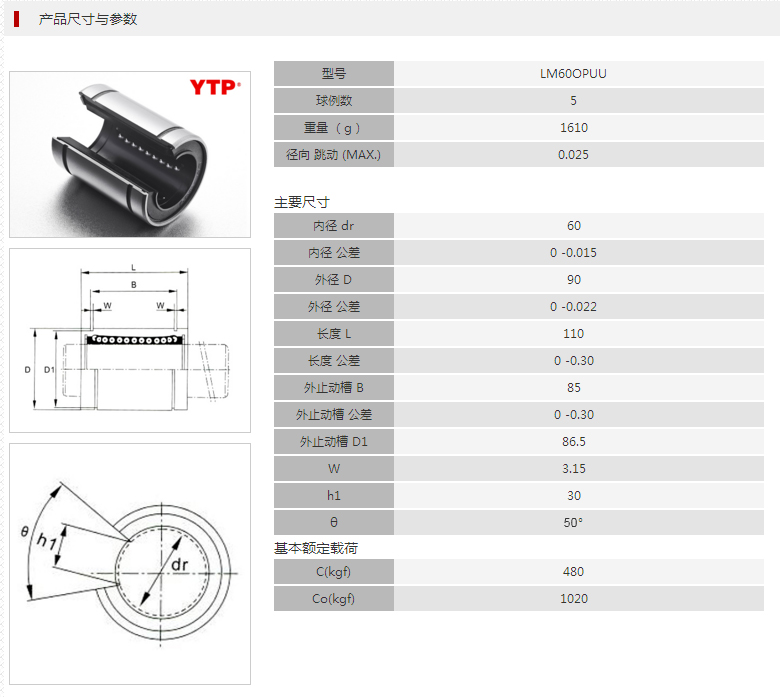 产品尺寸与参数

YTP

L
B
W
W
D
D1

θ
h1
dr

| 型号 | LM60OPUU |
|---|---|
| 球例数 | 5 |
| 重量（g） | 1610 |
| 径向 跳动 (MAX.) | 0.025 |

主要尺寸

| 内径 dr | 60 |
|---|---|
| 内径 公差 | 0 -0.015 |
| 外径 D | 90 |
| 外径 公差 | 0 -0.022 |
| 长度 L | 110 |
| 长度 公差 | 0 -0.30 |
| 外止动槽 B | 85 |
| 外止动槽 公差 | 0 -0.30 |
| 外止动槽 D1 | 86.5 |
| W | 3.15 |
| h1 | 30 |
| θ | 50° |

基本额定载荷

| C(kgf) | 480 |
|---|---|
| Co(kgf) | 1020 |